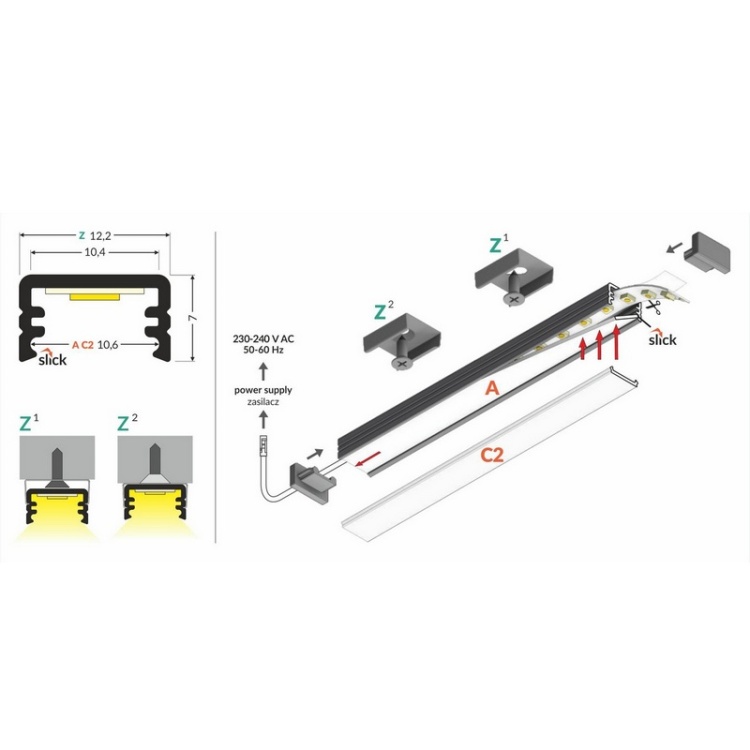 Z 12,2

10,4

7

A C2 10,6

slick

$Z^1$

$Z^2$

230-240 V AC
50-60 Hz

power supply
zasilacz

$Z^2$

$Z^1$

slick

A

C2