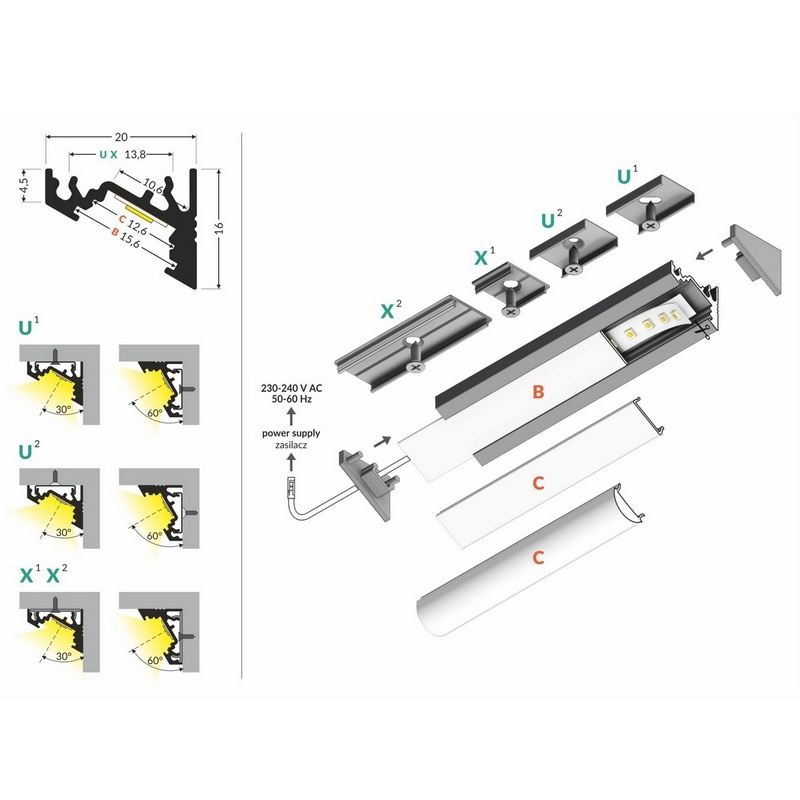 20

U X 13,8

4,5

10,6

C 12,6

B 15,6

16

$U^1$

30°

60°

$U^2$

30°

60°

$X^1$ $X^2$

30°

60°

$U^1$

$U^2$

$X^1$

$X^2$

230-240 V AC
50-60 Hz

power supply
zasilacz

B

C

C