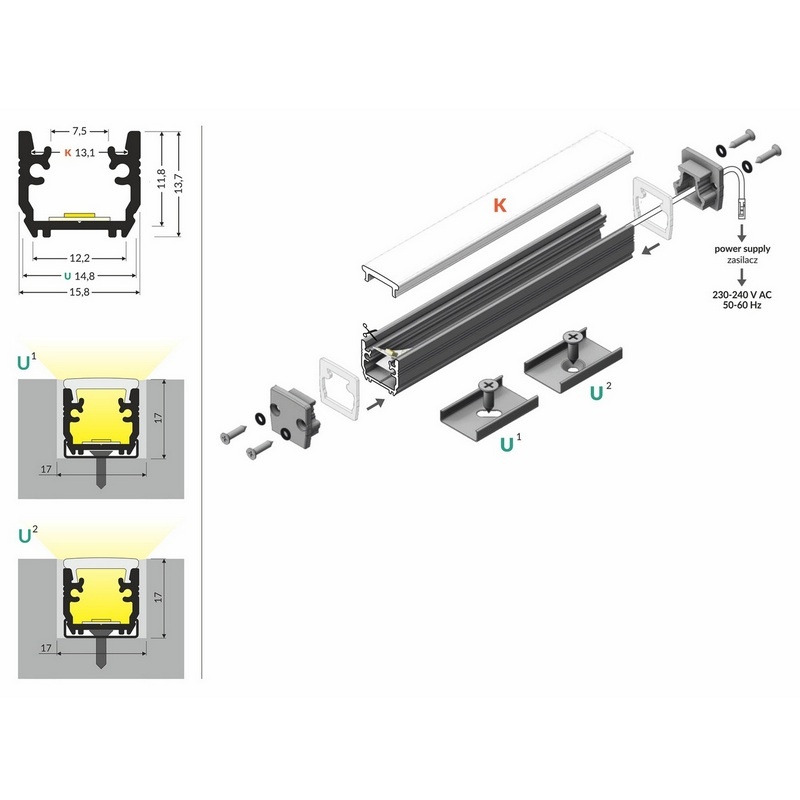 7,5
K 13,1
11,8
13,7
12,2
U 14,8
15,8

$U^1$
17
17

$U^2$
17
17

K

power supply
zasilacz

230-240 V AC
50-60 Hz

$U^2$

$U^1$