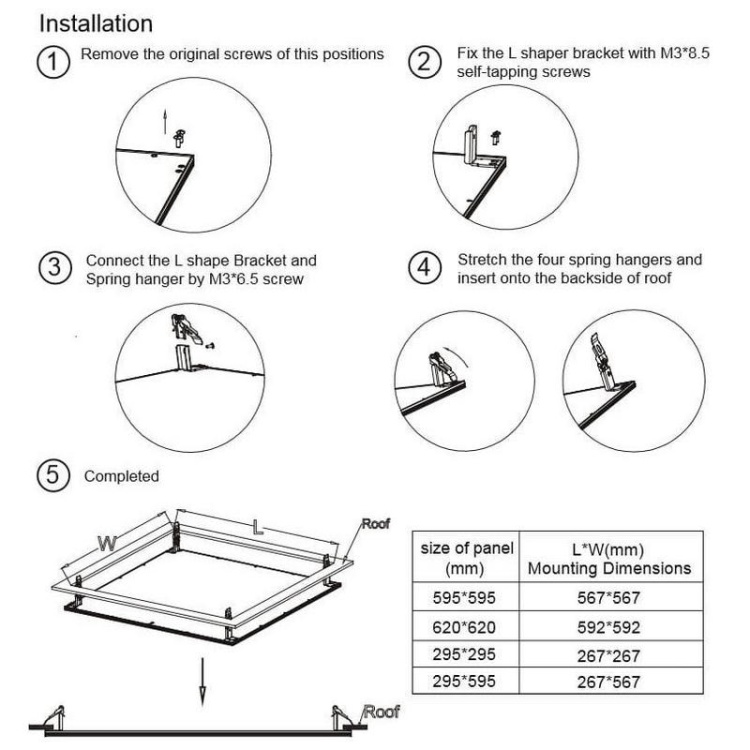 Installation

1 Remove the original screws of this positions

2 Fix the L shaper bracket with M3*8.5 self-tapping screws

3 Connect the L shape Bracket and Spring hanger by M3*6.5 screw

4 Stretch the four spring hangers and insert onto the backside of roof

5 Completed

W

L

Roof

| size of panel (mm) | L*W(mm) Mounting Dimensions |
|---|---|
| 595*595 | 567*567 |
| 620*620 | 592*592 |
| 295*295 | 267*267 |
| 295*595 | 267*567 |

Roof