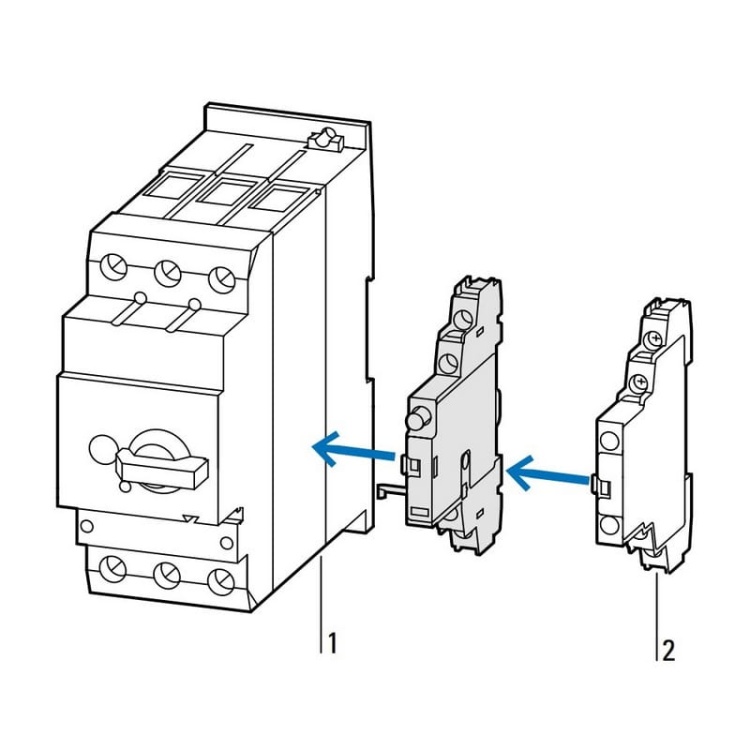 1

2