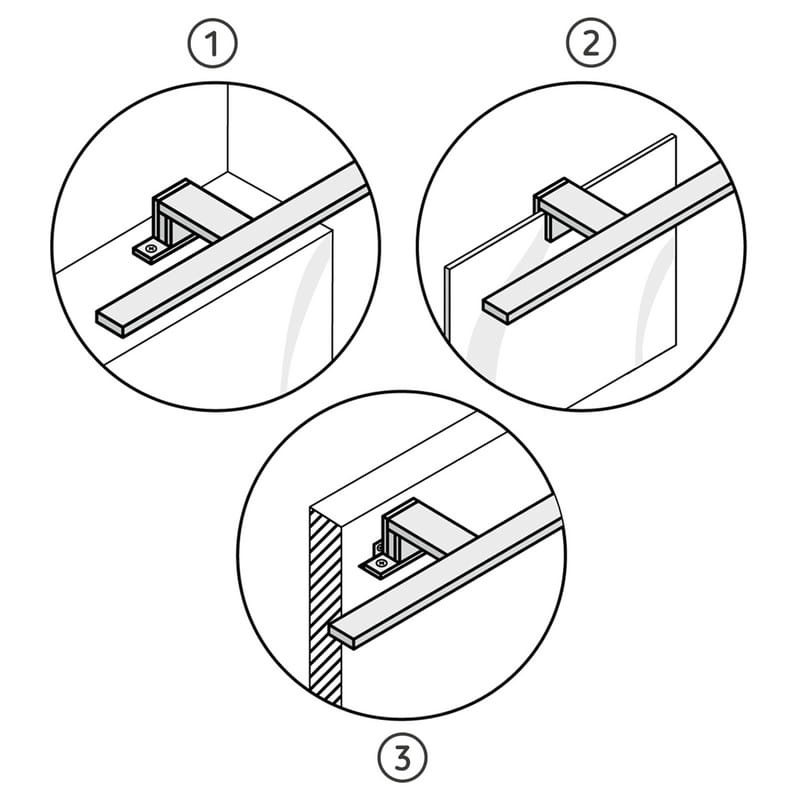 1

2

3