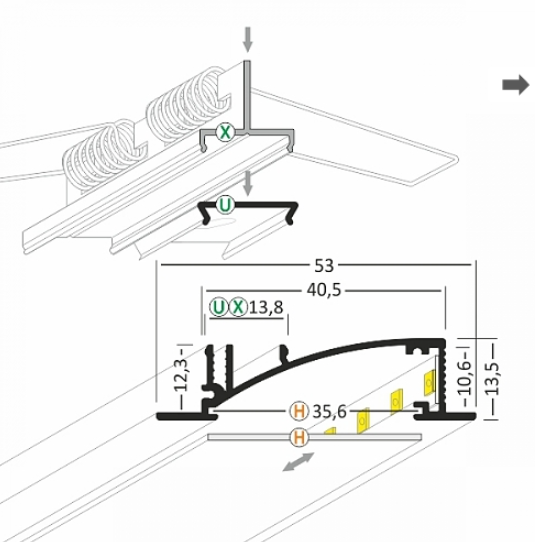 X
U
53
40,5
U X 13,8
12,3
10,6
13,5
H 35,6
H