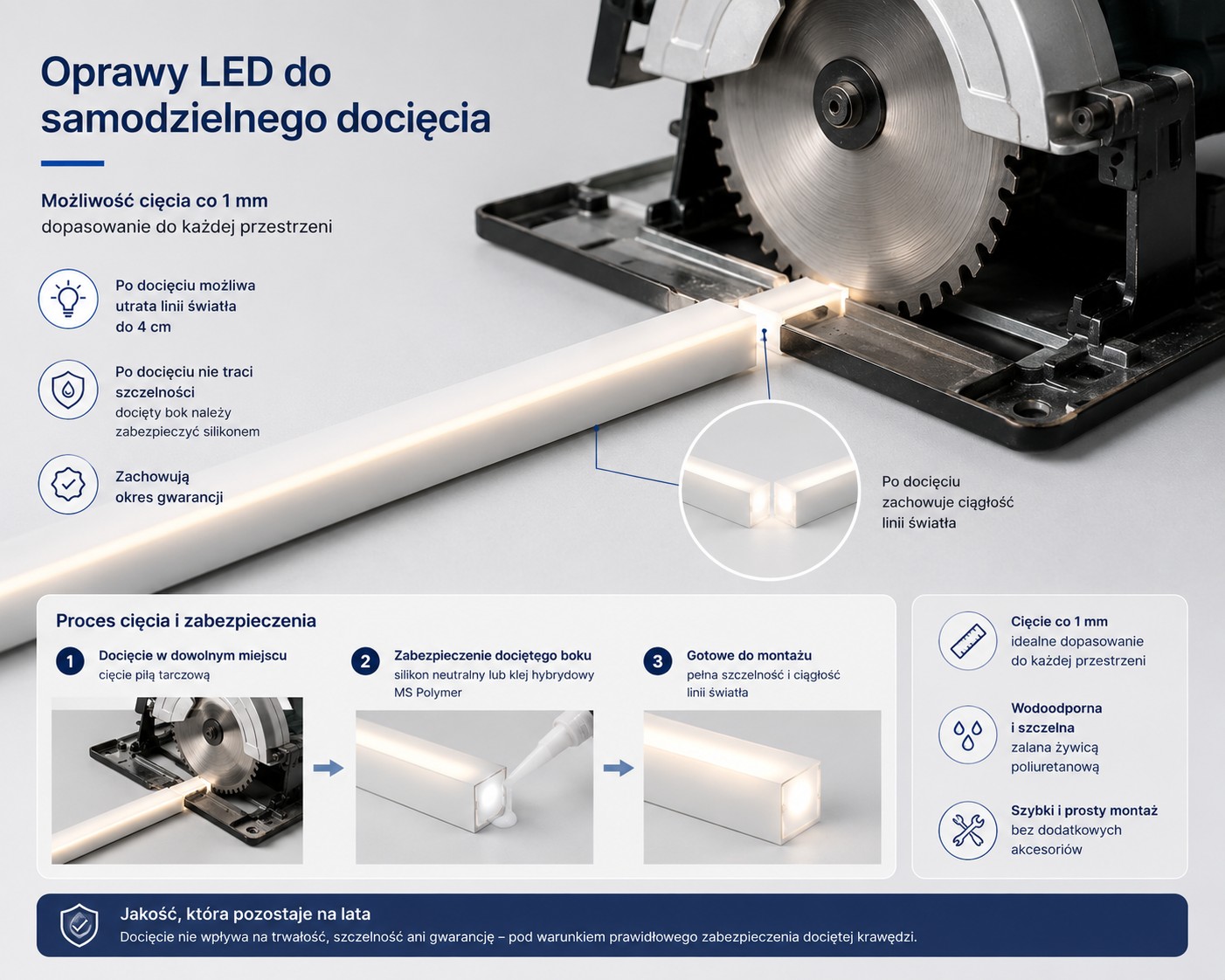 Oprawy LED do samodzielnego docięcia

Możliwość cięcia co 1 mm
dopasowanie do każdej przestrzeni

Po docięciu możliwa utrata linii światła do 4 cm

Po docięciu nie traci szczelności
docięty bok należy zabezpieczyć silikonem

Zachowują okres gwarancji

Po docięciu zachowuje ciągłość linii światła

Proces cięcia i zabezpieczenia

1 Docięcie w dowolnym miejscu
cięcie piłą tarczową

2 Zabezpieczenie dociętego boku
silikon neutralny lub klej hybrydowy MS Polymer

3 Gotowe do montażu
pełna szczelność i ciągłość linii światła

Cięcie co 1 mm
idealne dopasowanie do każdej przestrzeni

Wodoodporna i szczelna
zalana żywicą poliuretanową

Szybki i prosty montaż
bez dodatkowych akcesoriów

Jakość, która pozostaje na lata
Docięcie nie wpływa na trwałość, szczelność ani gwarancję – pod warunkiem prawidłowego zabezpieczenia dociętej krawędzi.