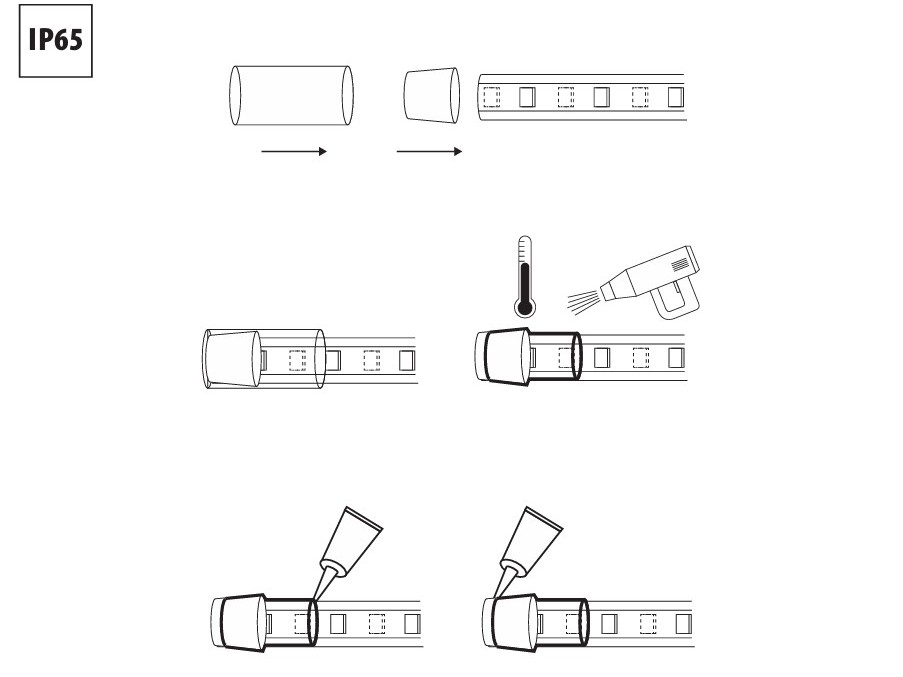 IP65